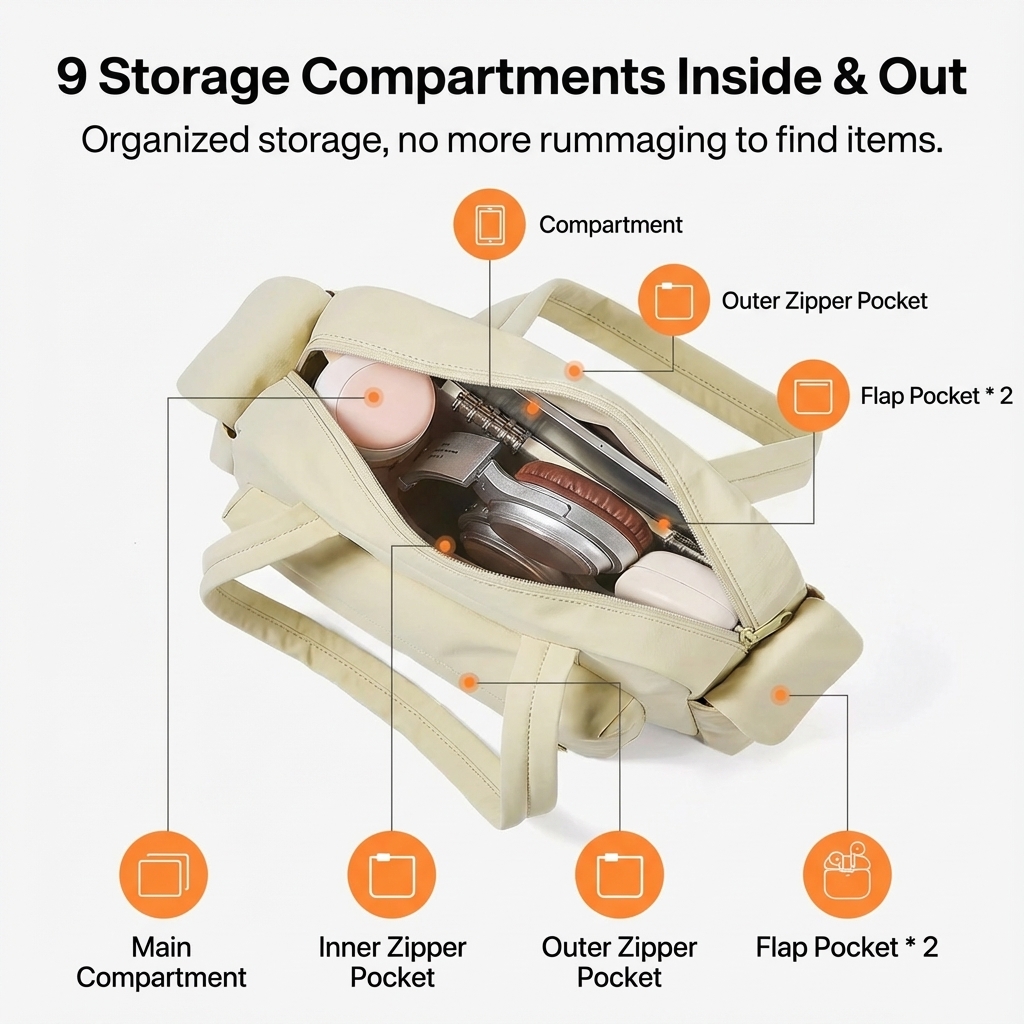 9 Storage Compartments Inside & Out

Organized storage, no more rummaging to find items.

Compartment

Outer Zipper Pocket

Flap Pocket * 2

Main Compartment

Inner Zipper Pocket

Outer Zipper Pocket

Flap Pocket * 2