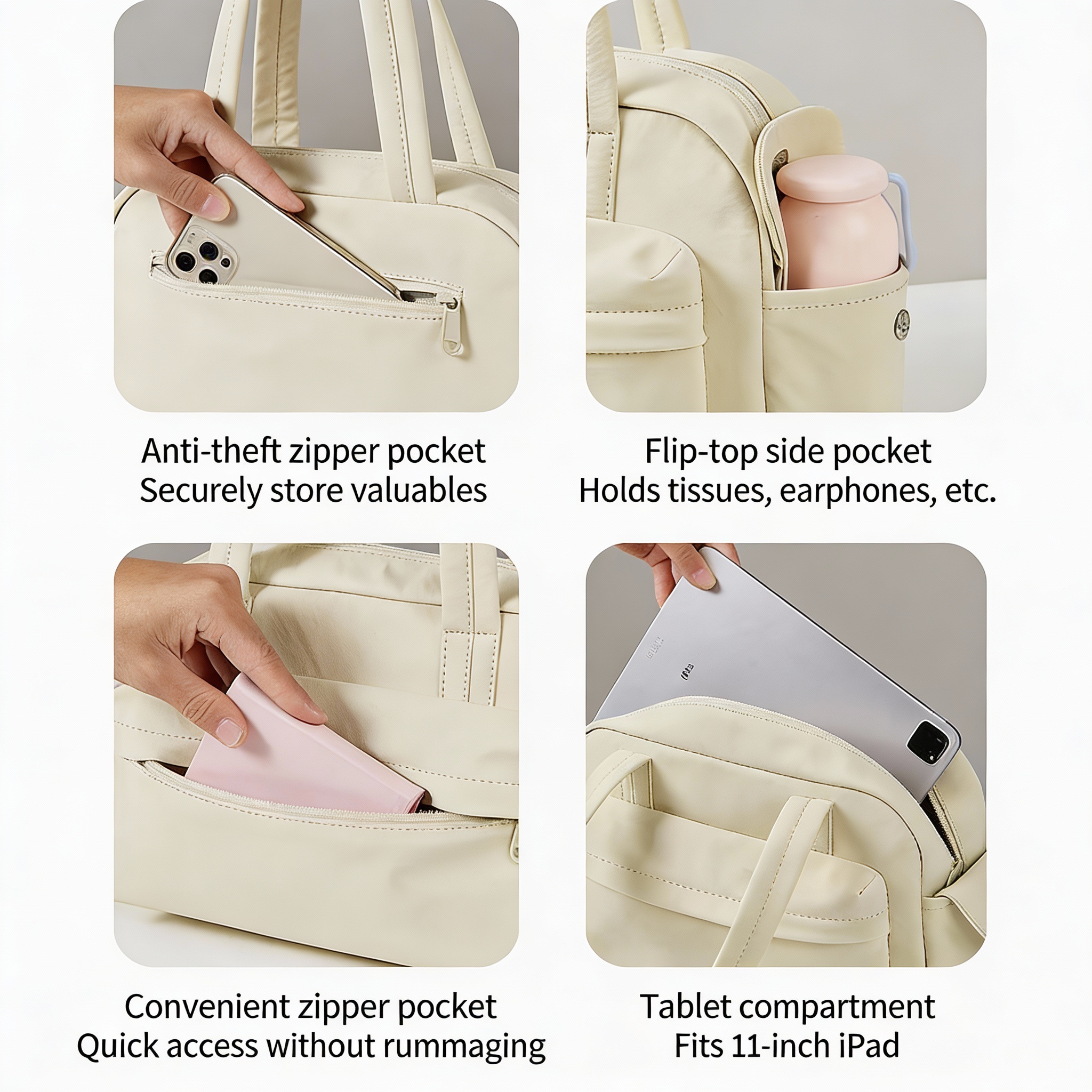 Anti-theft zipper pocket
Securely store valuables

Flip-top side pocket
Holds tissues, earphones, etc.

Convenient zipper pocket
Quick access without rummaging

Tablet compartment
Fits 11-inch iPad